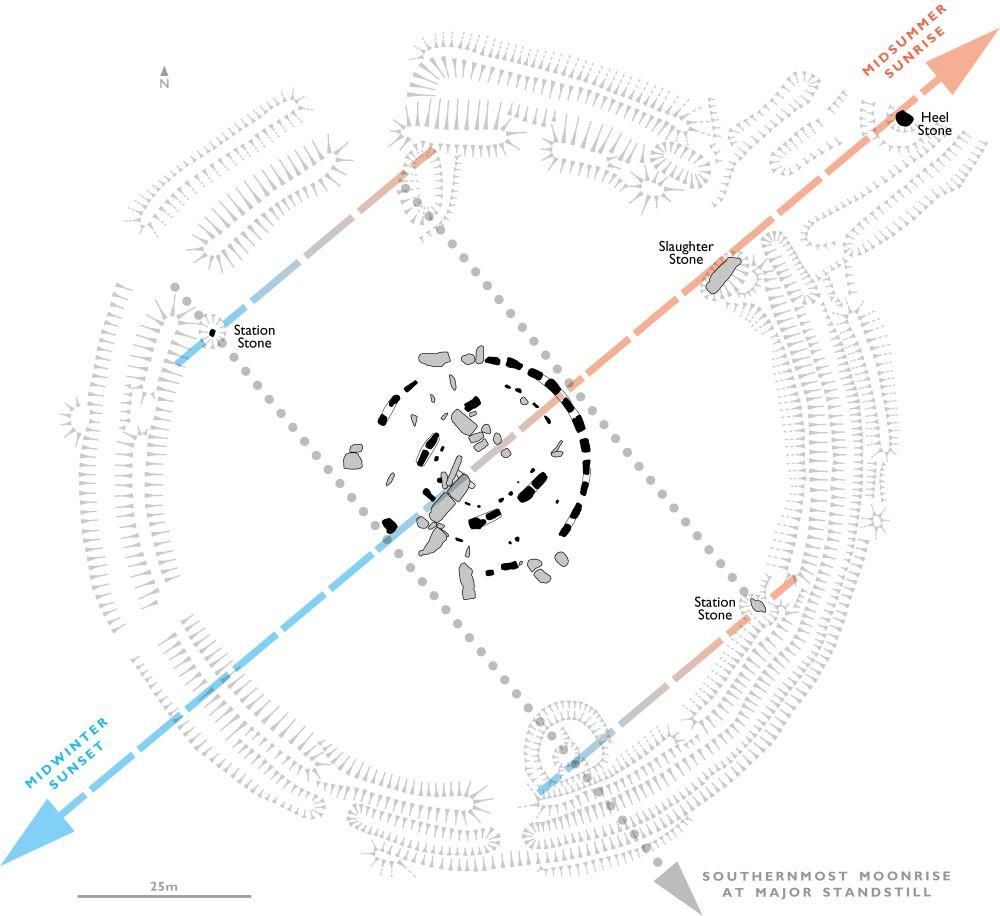 N

MIDSUMMER SUNRISE

Heel Stone

Slaughter Stone

Station Stone

Station Stone

MIDWINTER SUNSET

25m

SOUTHERNMOST MOONRISE AT MAJOR STANDSTILL